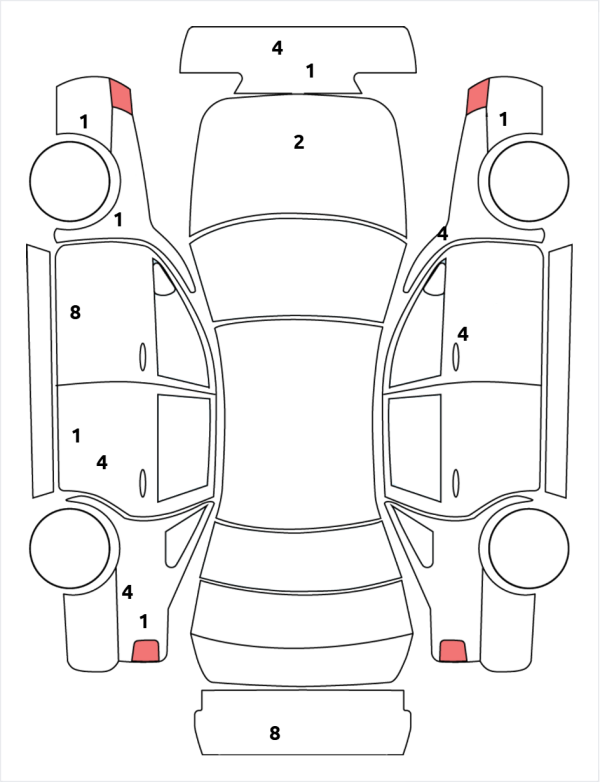 4
1
1
1
2
1
4
8
4
1
4
4
1
8