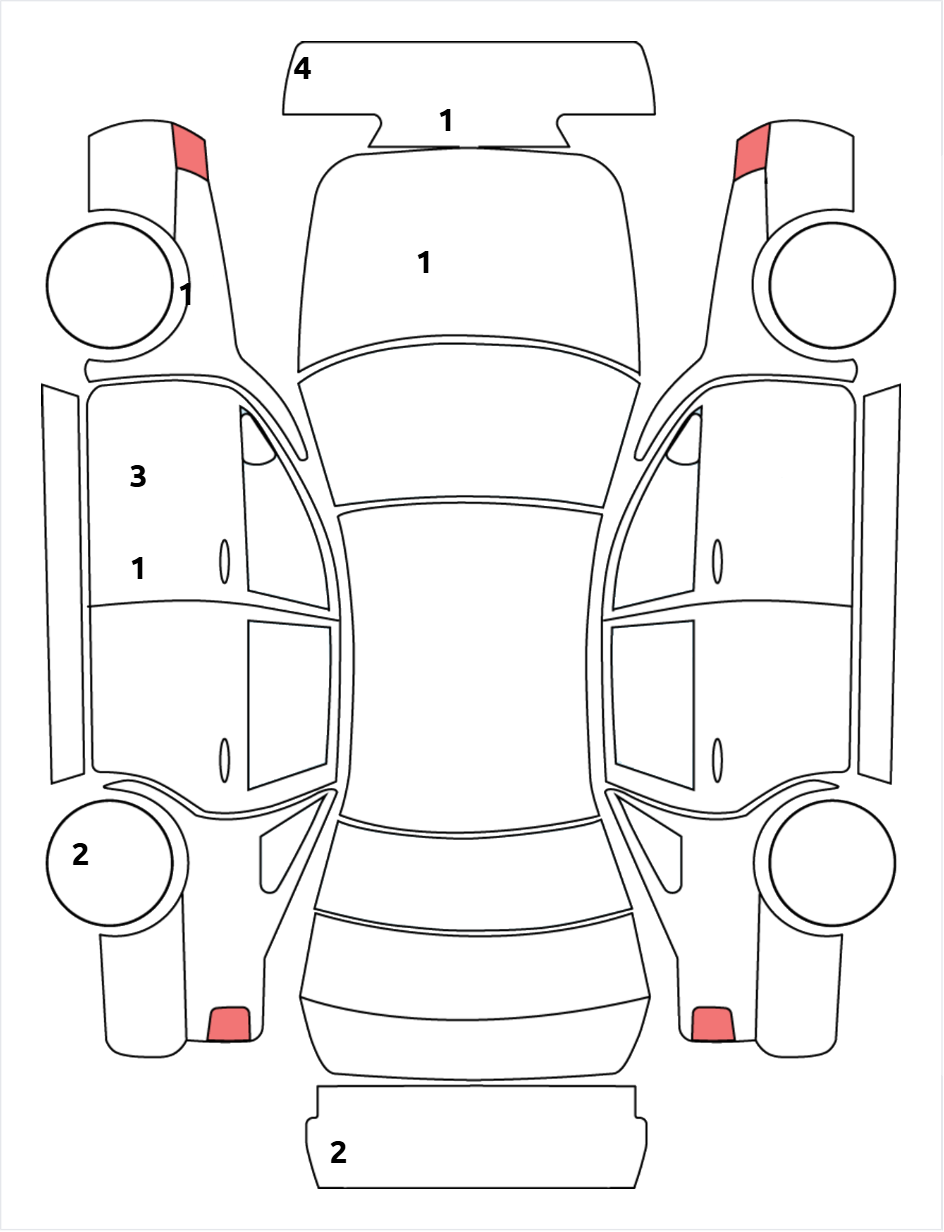 4
1
1
1
3
1
2
2